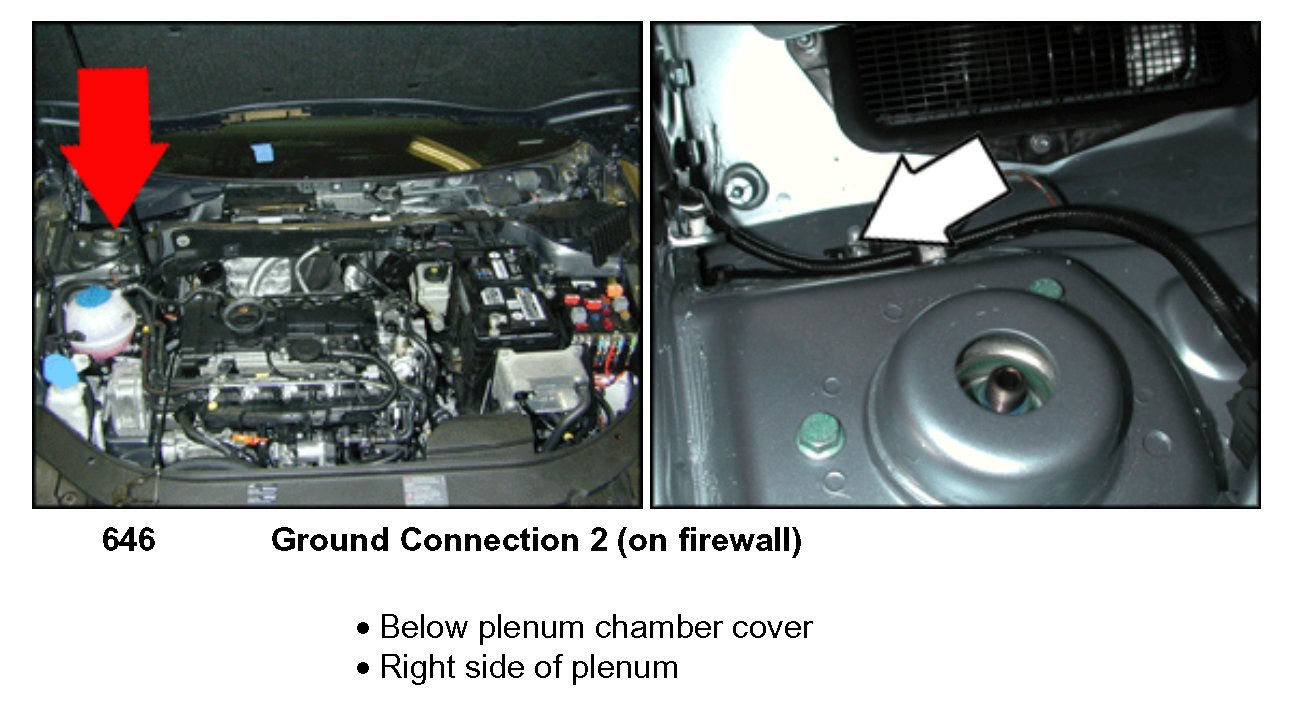 646 Ground Connection 2 (on firewall)

• Below plenum chamber cover
• Right side of plenum