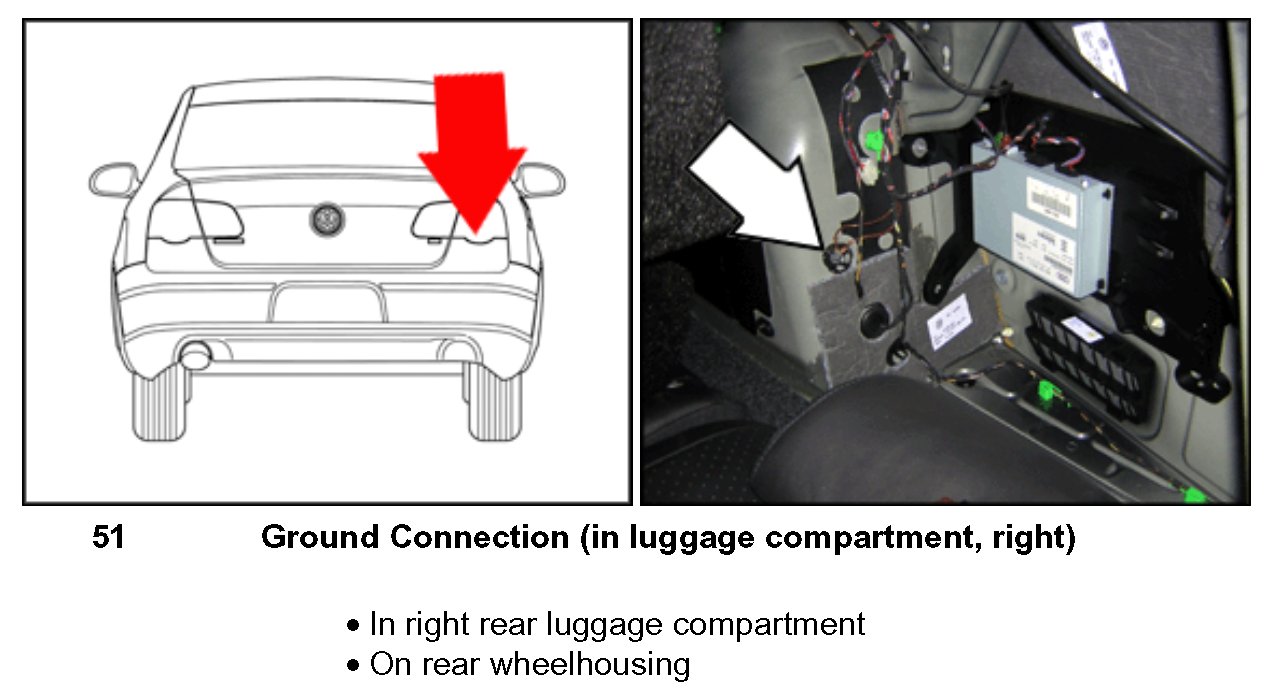 51 Ground Connection (in luggage compartment, right)

• In right rear luggage compartment
• On rear wheelhousing