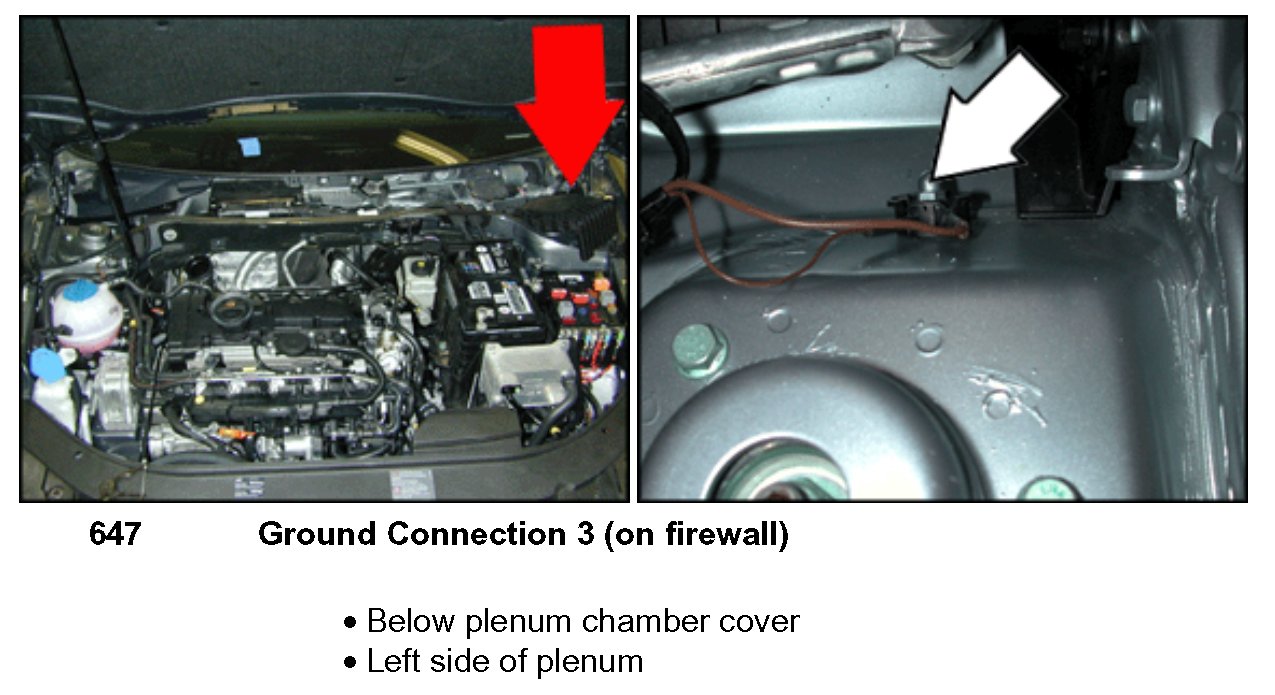 647 Ground Connection 3 (on firewall)

• Below plenum chamber cover
• Left side of plenum