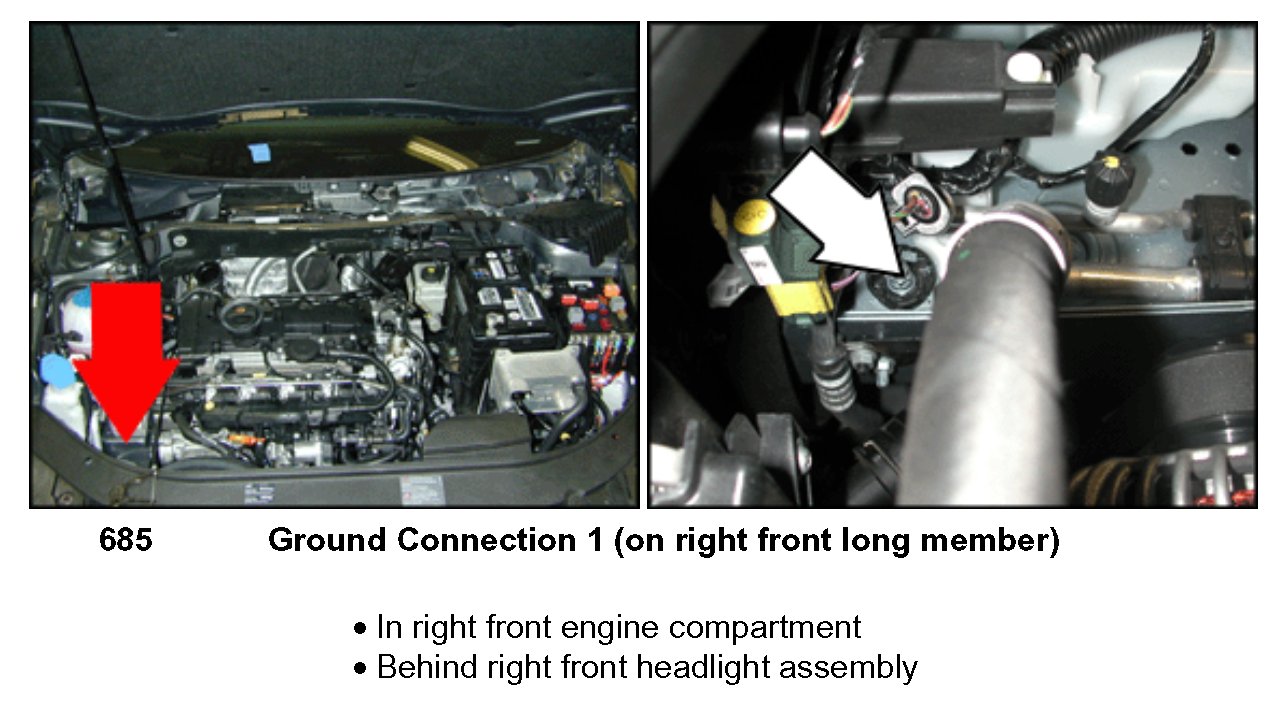 685 Ground Connection 1 (on right front long member)

• In right front engine compartment
• Behind right front headlight assembly