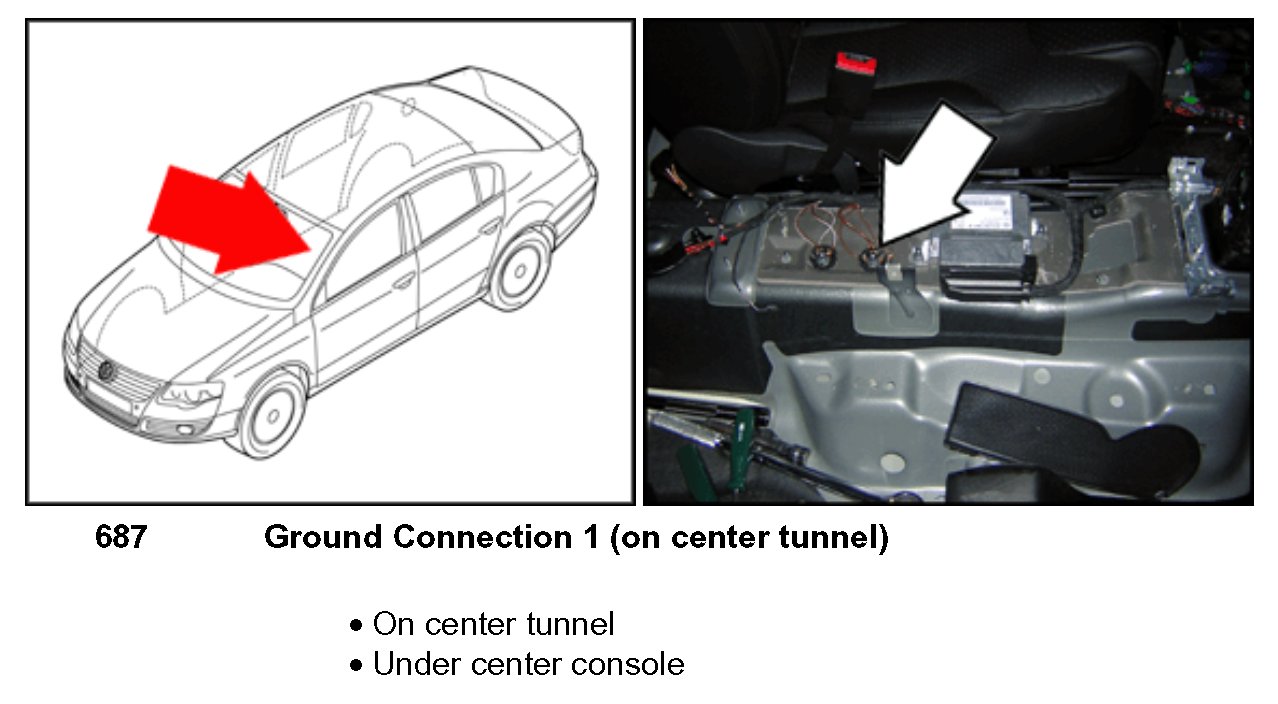 687 Ground Connection 1 (on center tunnel)

• On center tunnel
• Under center console