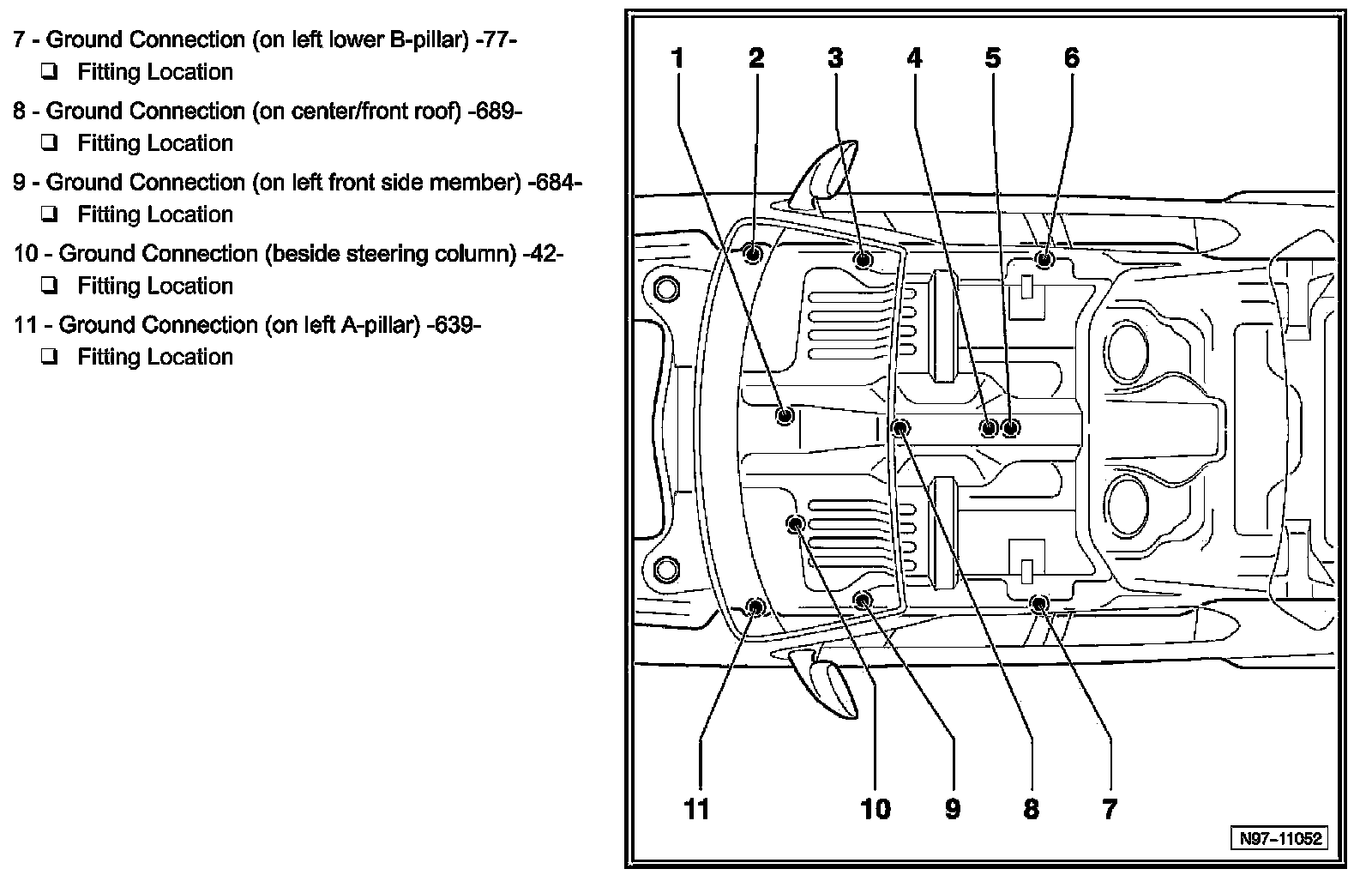 7 - Ground Connection (on left lower B-pillar) -77-

❑ Fitting Location

8 - Ground Connection (on center/front roof) -689-

❑ Fitting Location

9 - Ground Connection (on left front side member) -684-

❑ Fitting Location

10 - Ground Connection (beside steering column) -42-

❑ Fitting Location

11 - Ground Connection (on left A-pillar) -639-

❑ Fitting Location

1 2 3 4 5 6

11 10 9 8 7

N97-11052