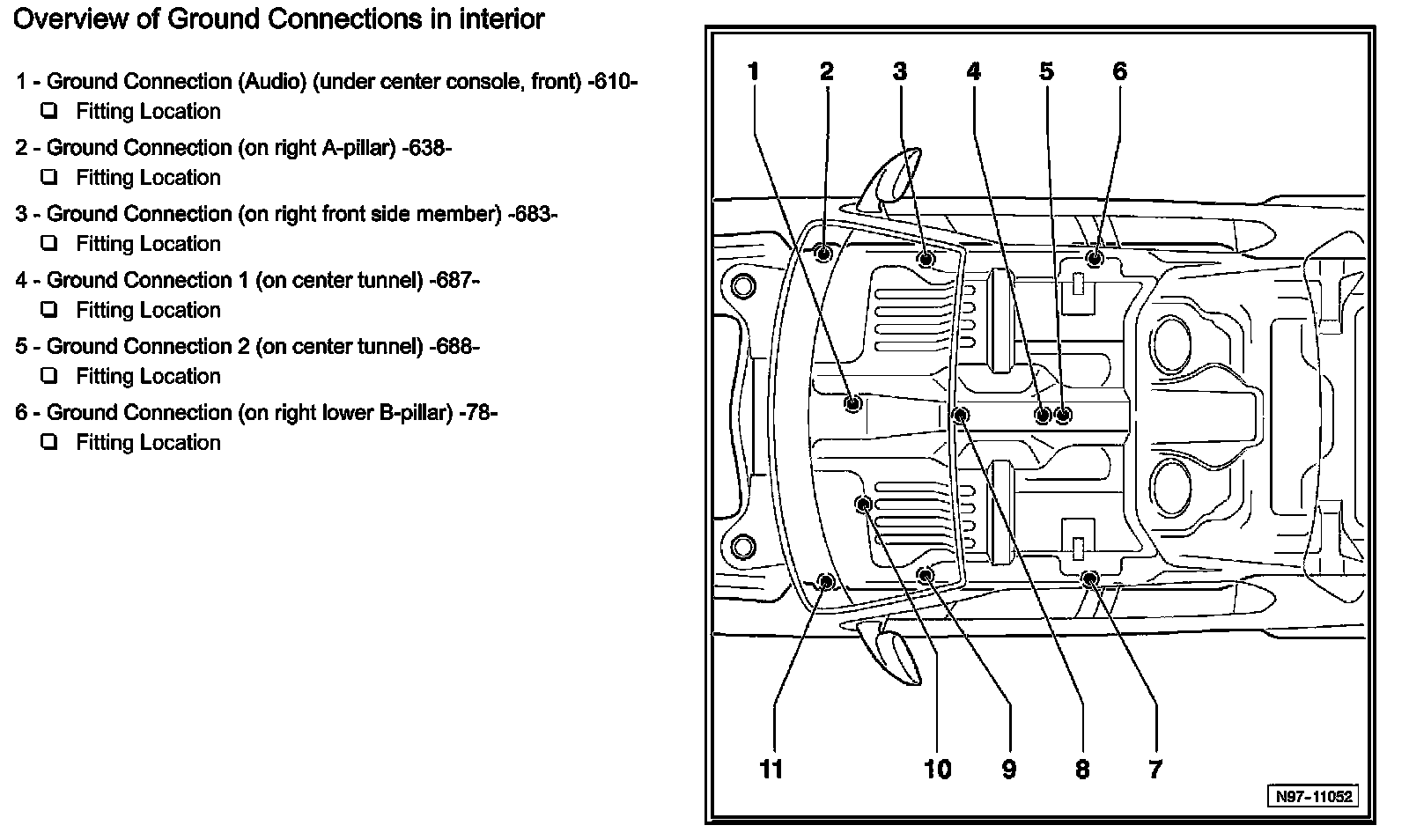 Overview of Ground Connections in interior

1 - Ground Connection (Audio) (under center console, front) -610-

❑ Fitting Location

2 - Ground Connection (on right A-pillar) -638-

❑ Fitting Location

3 - Ground Connection (on right front side member) -683-

❑ Fitting Location

4 - Ground Connection 1 (on center tunnel) -687-

❑ Fitting Location

5 - Ground Connection 2 (on center tunnel) -688-

❑ Fitting Location

6 - Ground Connection (on right lower B-pillar) -78-

❑ Fitting Location

1 2 3 4 5 6

11 10 9 8 7

N97-11052