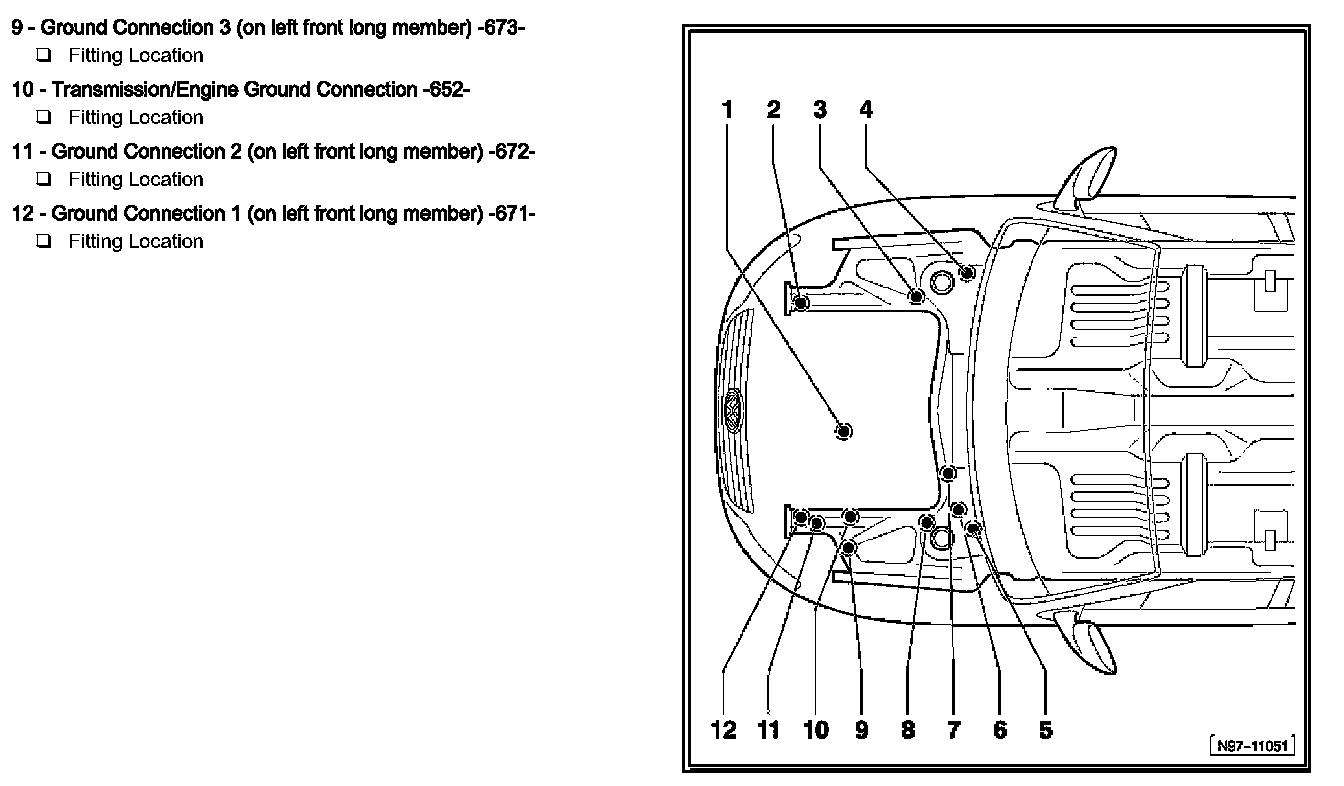 9 - Ground Connection 3 (on left front long member) -673-

❑ Fitting Location

10 - Transmission/Engine Ground Connection -652-

❑ Fitting Location

11 - Ground Connection 2 (on left front long member) -672-

❑ Fitting Location

12 - Ground Connection 1 (on left front long member) -671-

❑ Fitting Location

1 2 3 4

12 11 10 9 8 7 6 5

N97-11051