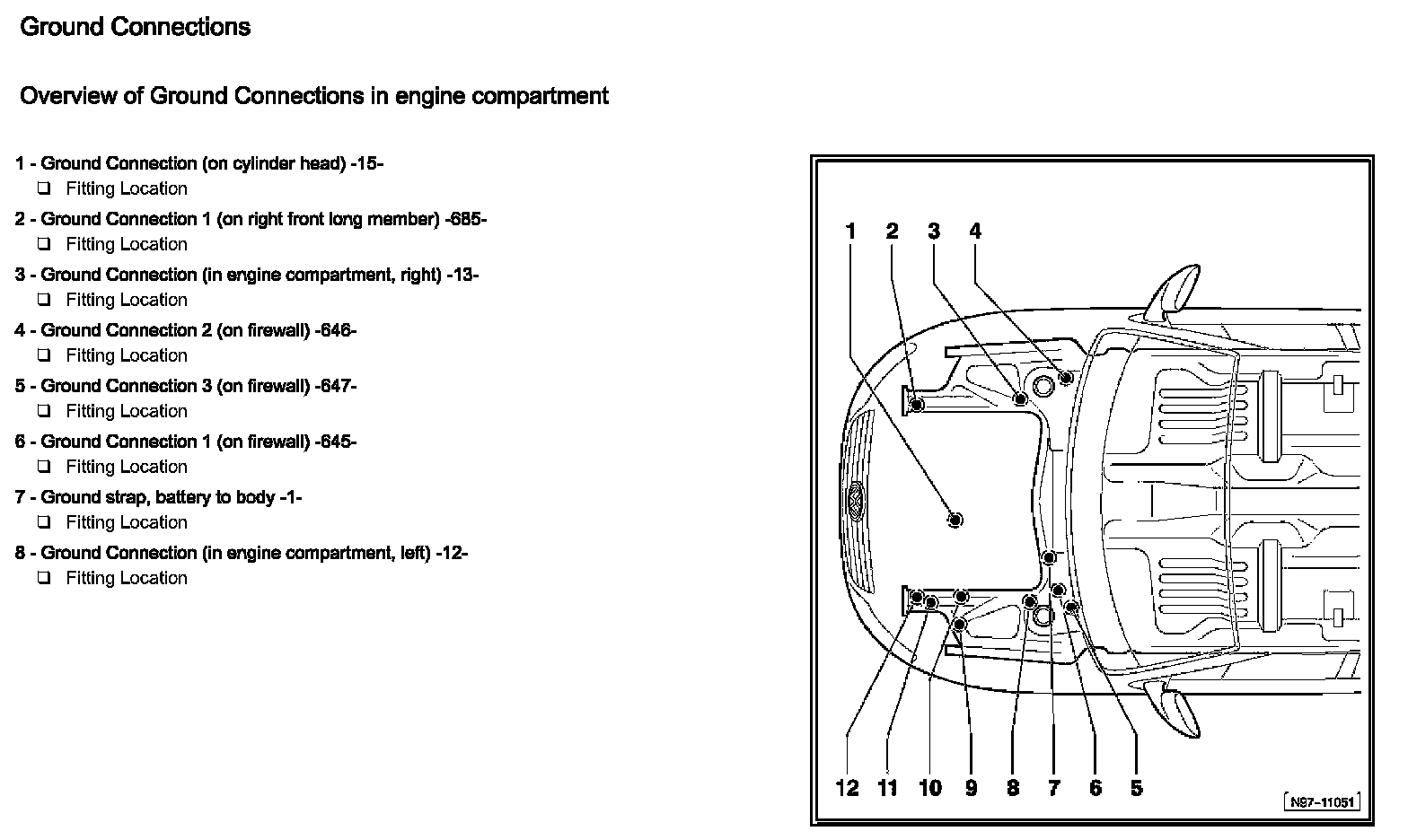 Ground Connections

Overview of Ground Connections in engine compartment

1 - Ground Connection (on cylinder head) -15-
❑ Fitting Location
2 - Ground Connection 1 (on right front long member) -685-
❑ Fitting Location
3 - Ground Connection (in engine compartment, right) -13-
❑ Fitting Location
4 - Ground Connection 2 (on firewall) -646-
❑ Fitting Location
5 - Ground Connection 3 (on firewall) -647-
❑ Fitting Location
6 - Ground Connection 1 (on firewall) -645-
❑ Fitting Location
7 - Ground strap, battery to body -1-
❑ Fitting Location
8 - Ground Connection (in engine compartment, left) -12-
❑ Fitting Location

1 2 3 4

12 11 10 9 8 7 6 5

N97-11051