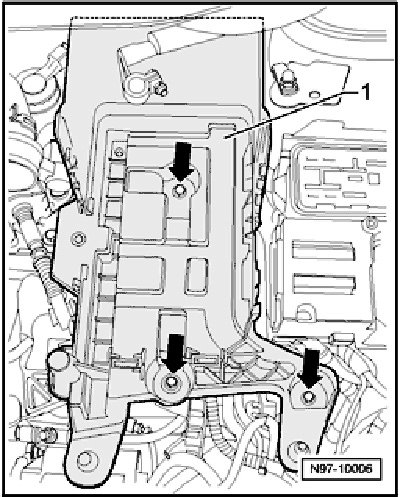 1

N97-10006