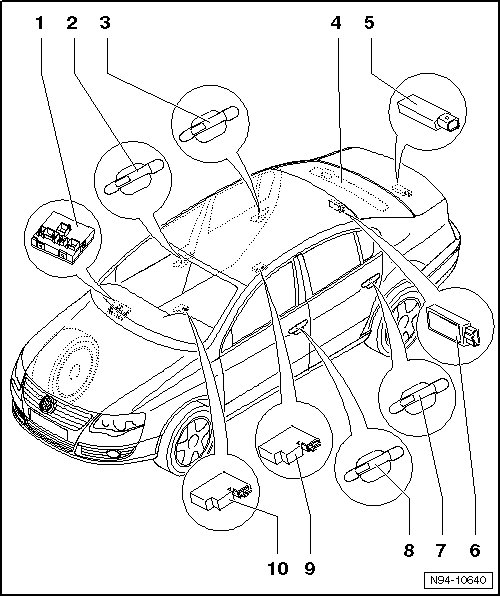 1 2 3 4 5

10 9 8 7 6

N94-10640