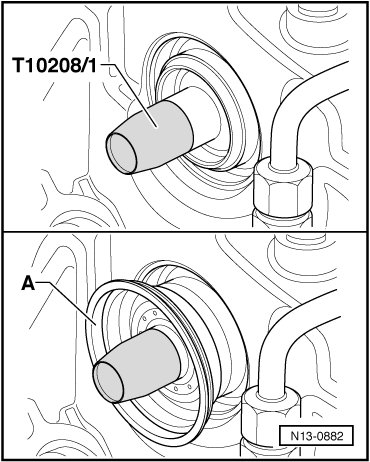 T10208/1

A

N13-0882