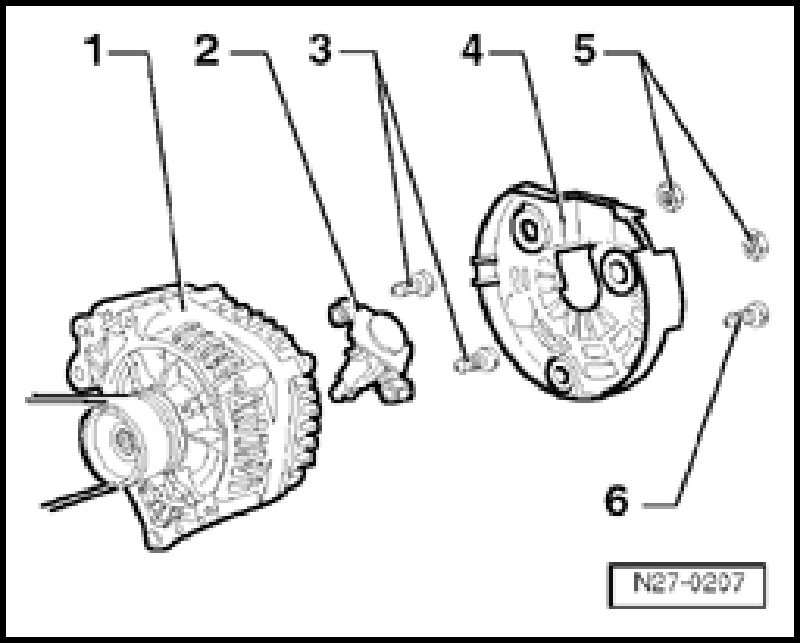 1
2
3
4
5
6
N27-0207