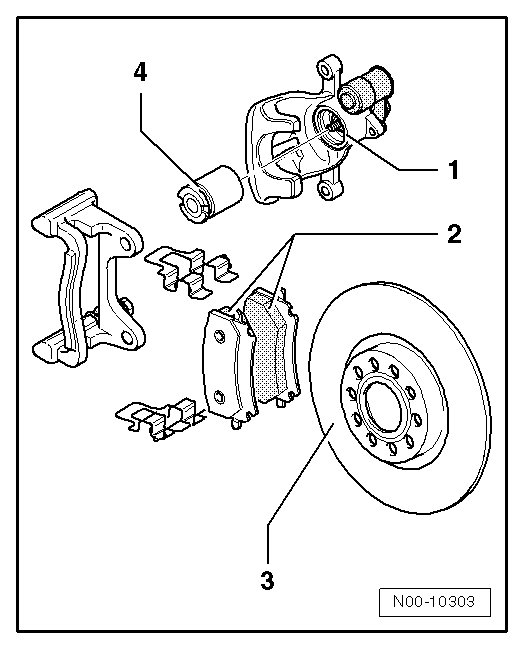 4

1

2

3

N00-10303