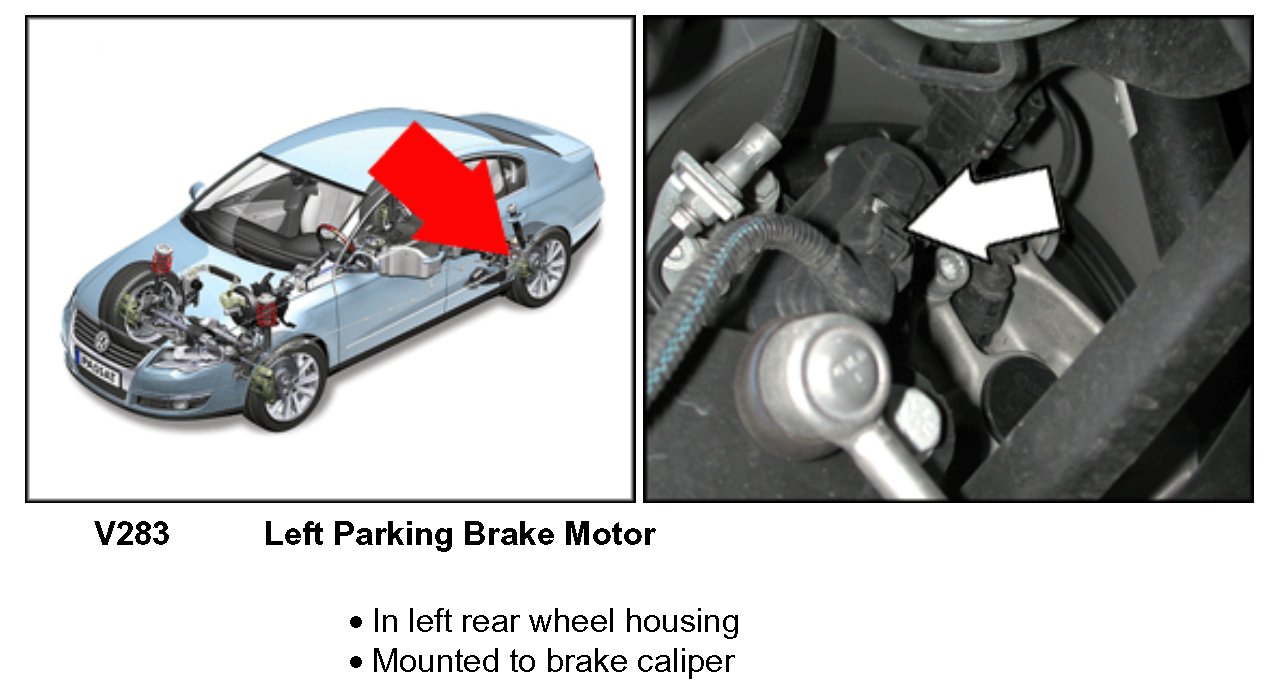 V283 Left Parking Brake Motor

• In left rear wheel housing
• Mounted to brake caliper