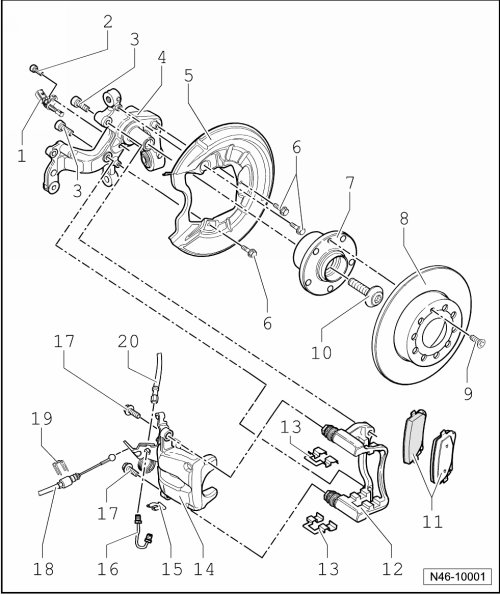 2
3
4
5
1
3
6
7
8
6
10
9
17
20
19
13
17
11
18
16
15
14
13
12
N46-10001