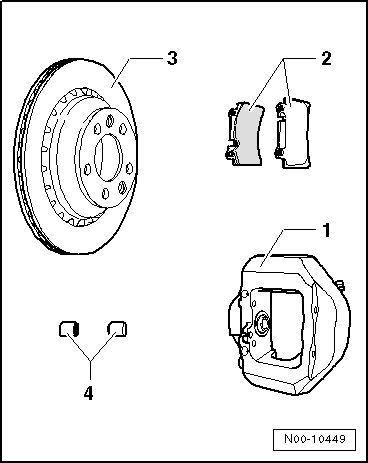 3
2
1
4
N00-10449