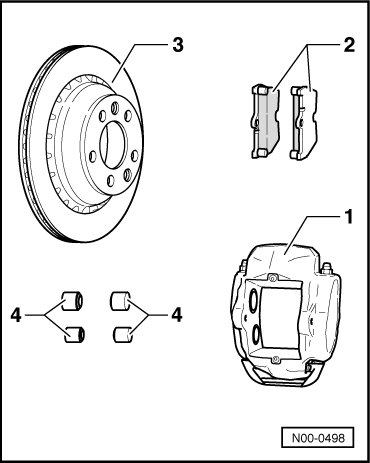 3

2

1

4

4

N00-0498