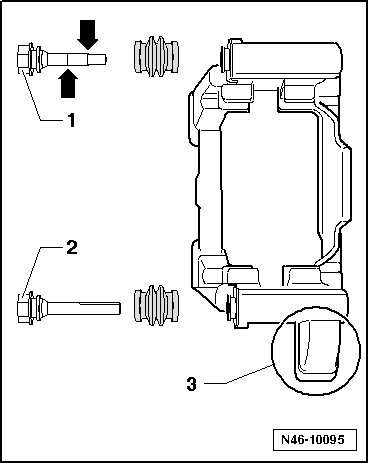 1

2

3

N46-10095