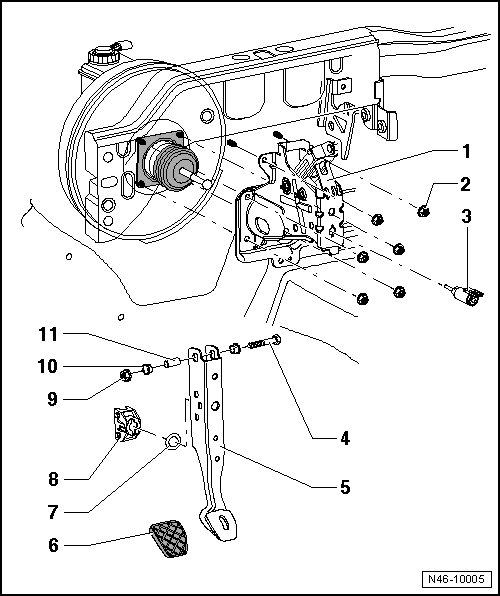 1
2
3
11
10
9
4
8
5
7
6
N46-10005