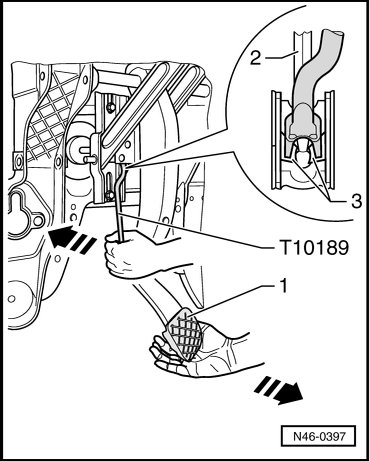 2
3
T10189
1
N46-0397