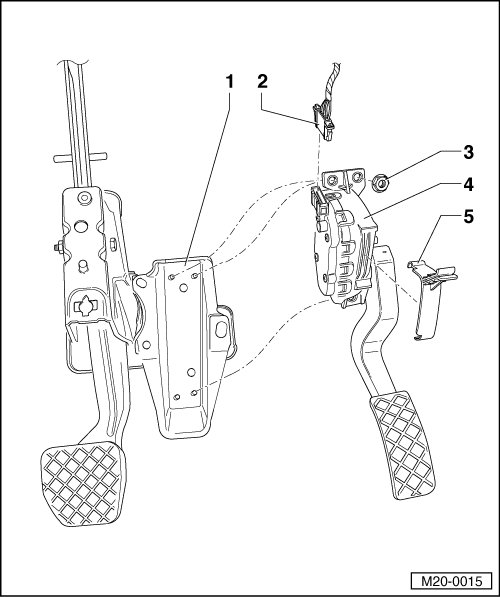 1
2
3
4
5
M20-0015