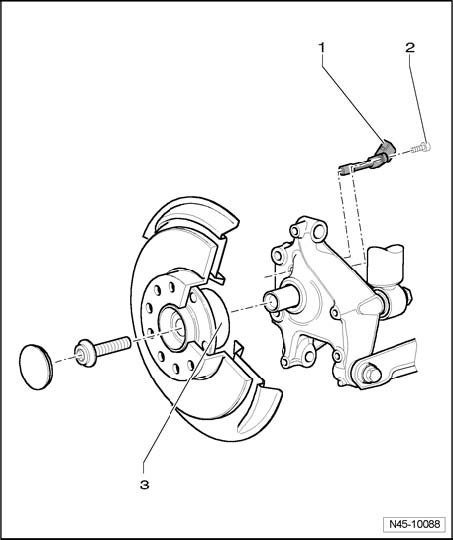 1
2
3
N45-10088