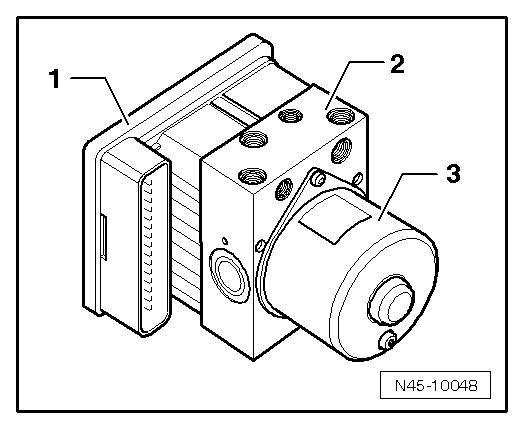 1
2
3
N45-10048