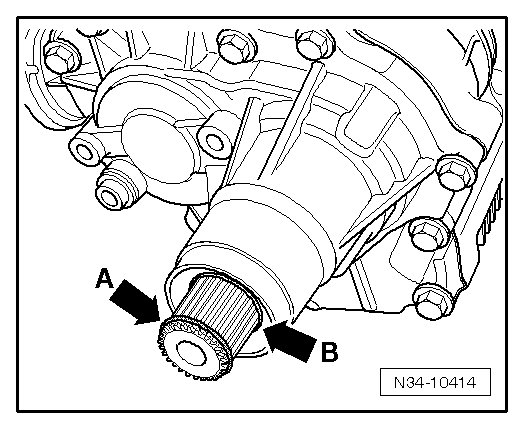 A

B

N34-10414