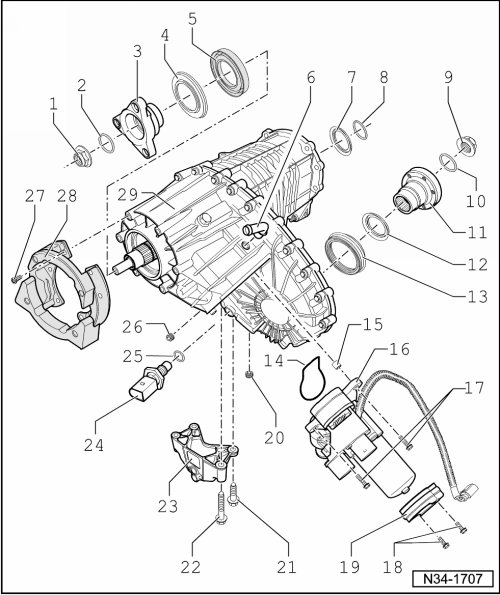 5
4
3
2
1
6
7
8
9
10
11
12
13
27
28
29
26
25
24
15
16
14
17
20
23
22
21
19
18
N34-1707