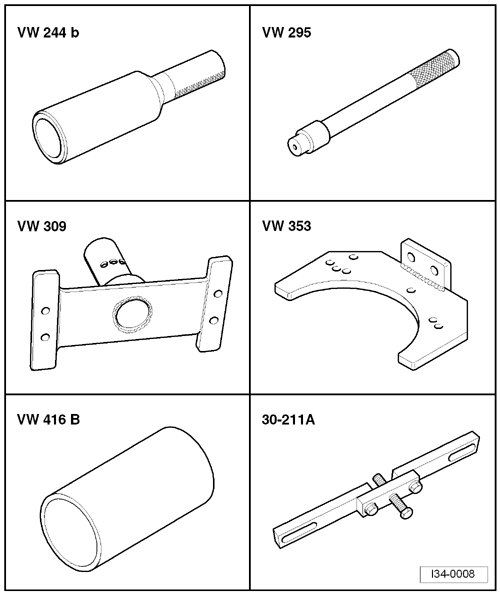 VW 244 b

VW 295

VW 309

VW 353

VW 416 B

30-211A

I34-0008