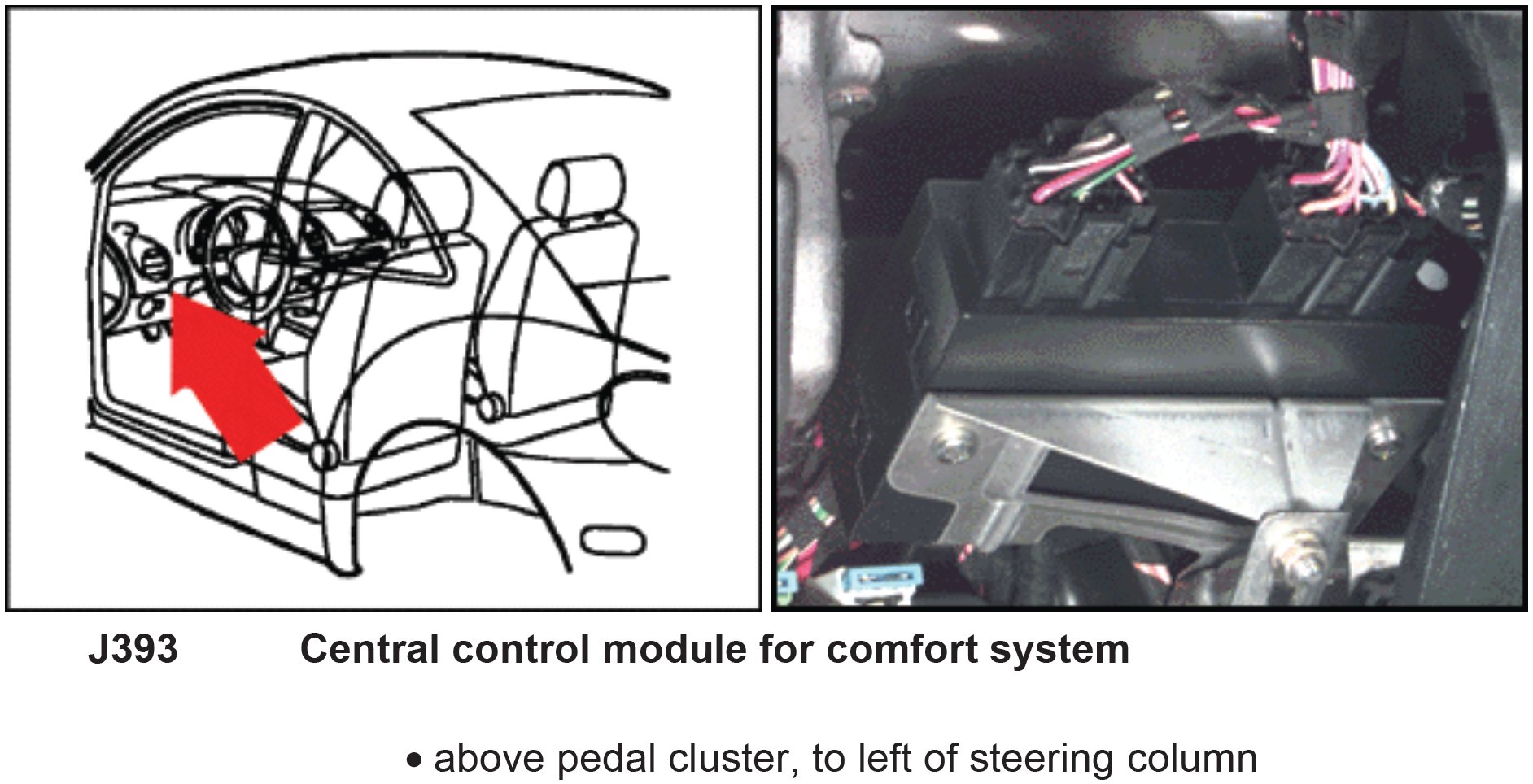 J393 Central control module for comfort system

• above pedal cluster, to left of steering column