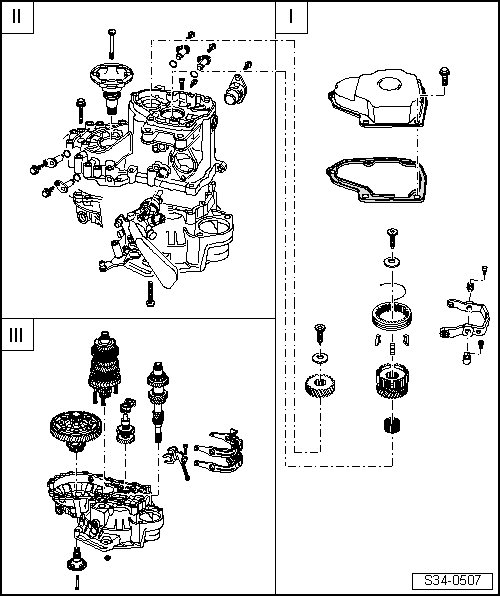 II

I

III

S34-0507