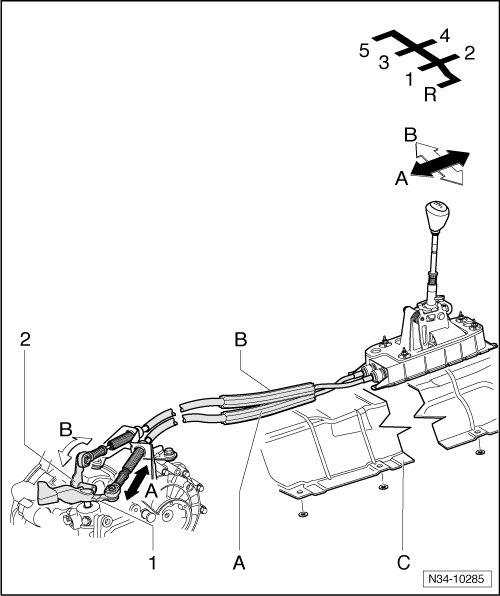 5
4
3
2
1
R

B
A

2
B
B
A
1
A
C

N34-10285