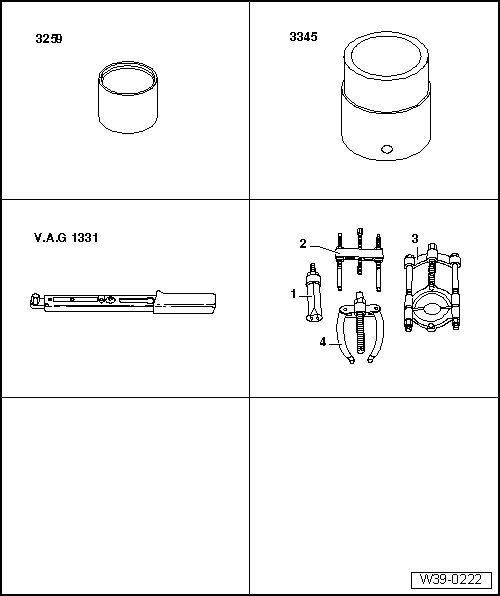 3259

3345

V.A.G 1331

2

3

1

4

W39-0222