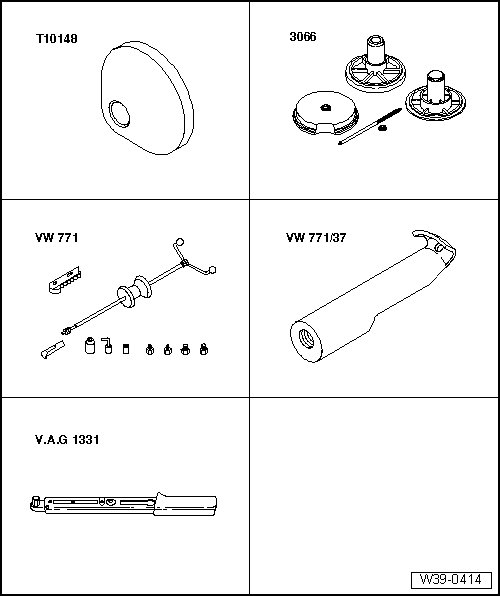 T10148

3066

VW 771

VW 771/37

V.A.G 1331

W39-0414