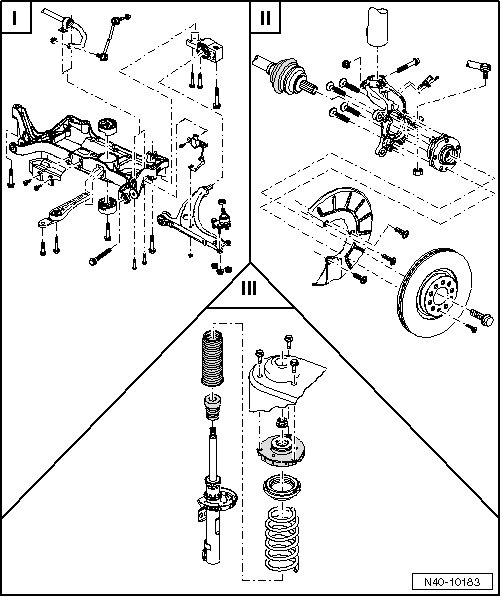 I

II

III

N40-10183