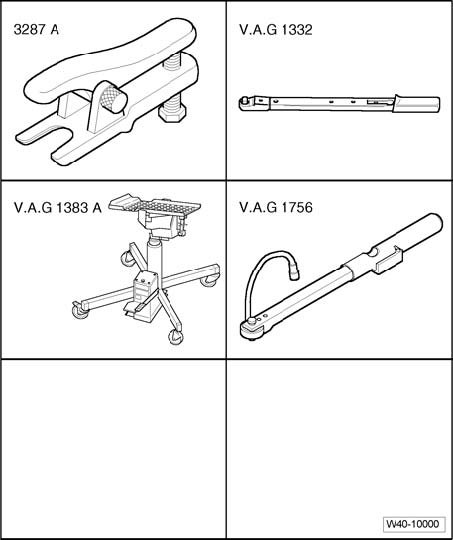 3287 A

V.A.G 1332

V.A.G 1383 A

V.A.G 1756

W40-10000