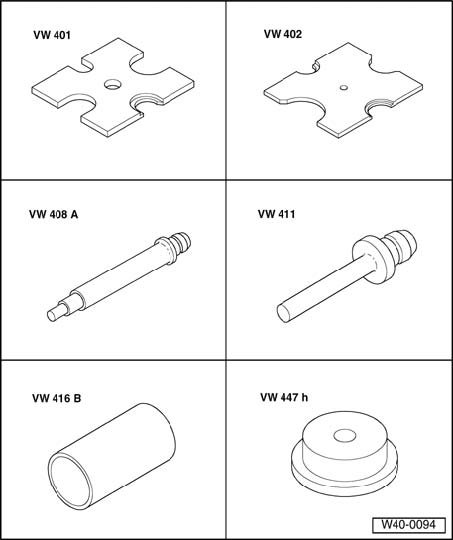 VW 401

VW 402

VW 408 A

VW 411

VW 416 B

VW 447 h

W40-0094