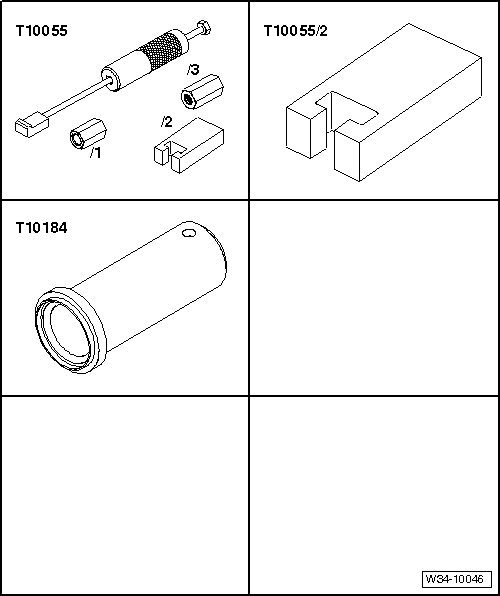 T10055

/3

/2

/1

T10055/2

T10184

W34-10046