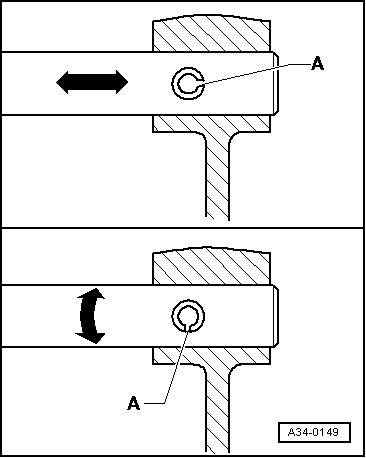 A

A

A34-0149