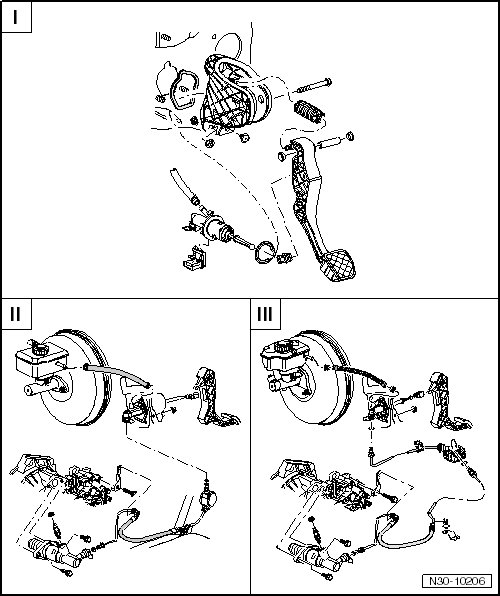 I

II

III

N30-10206