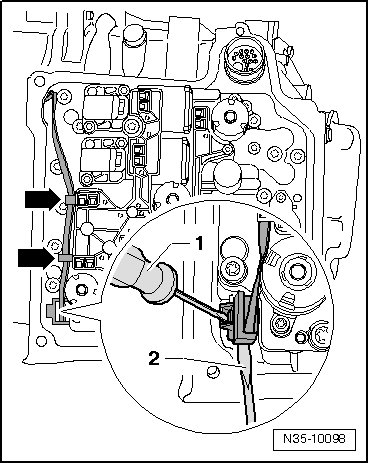 1
2
N35-10098