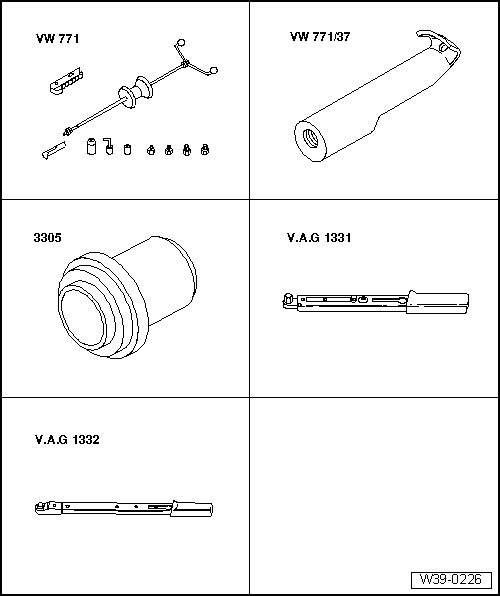 VW 771

VW 771/37

3305

V.A.G 1331

V.A.G 1332

W39-0226