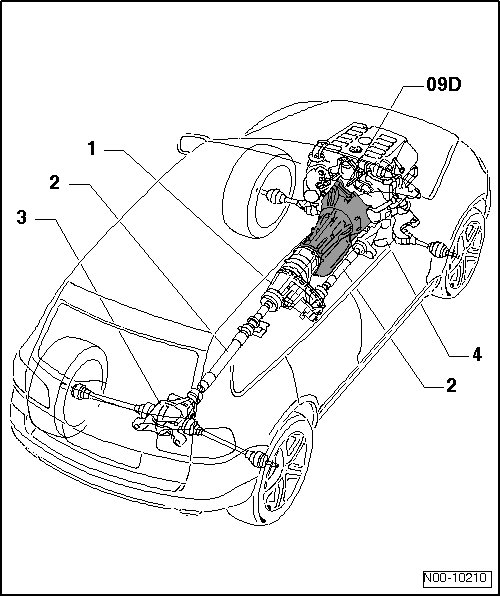 09D

1

2

3

4

2

N00-10210