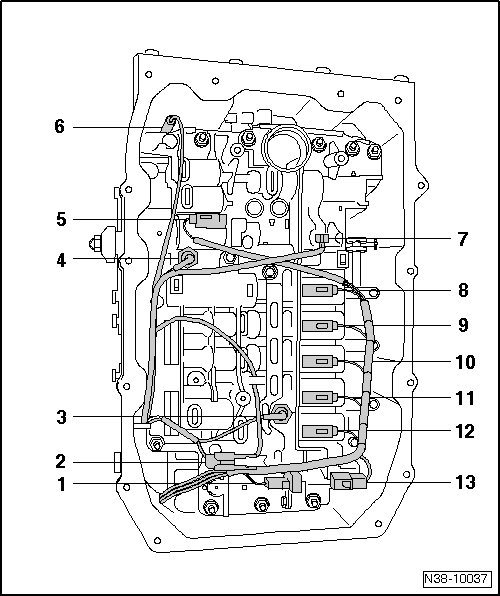 6
5
4
3
2
1
7
8
9
10
11
12
13
N38-10037