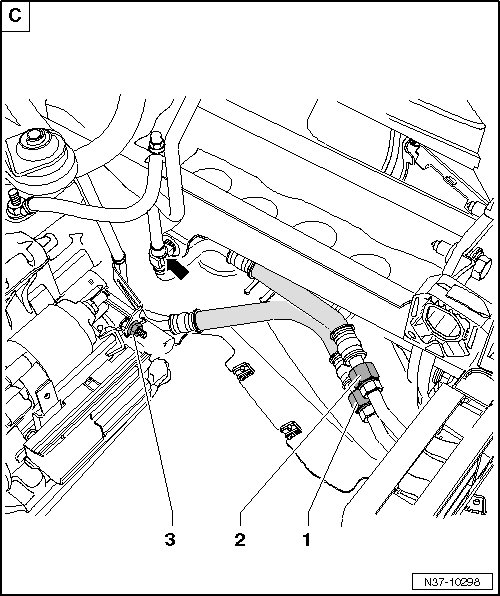 C

3

2

1

N37-10298