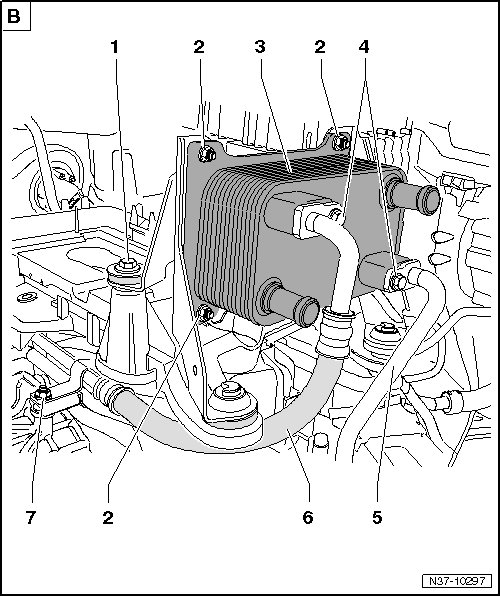 B

1
2
3
2
4

7
2
6
5

N37-10297