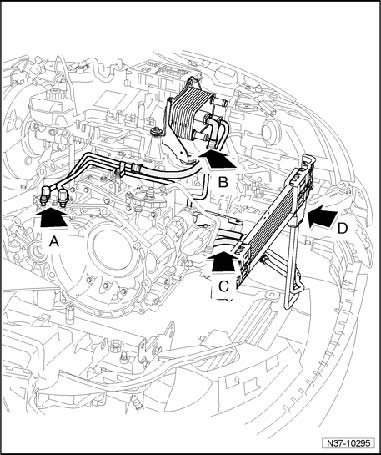 B

A

D

C

N37-10295