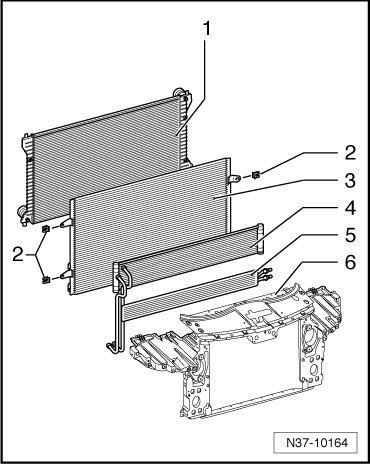 1
2
3
4
5
6
2
N37-10164