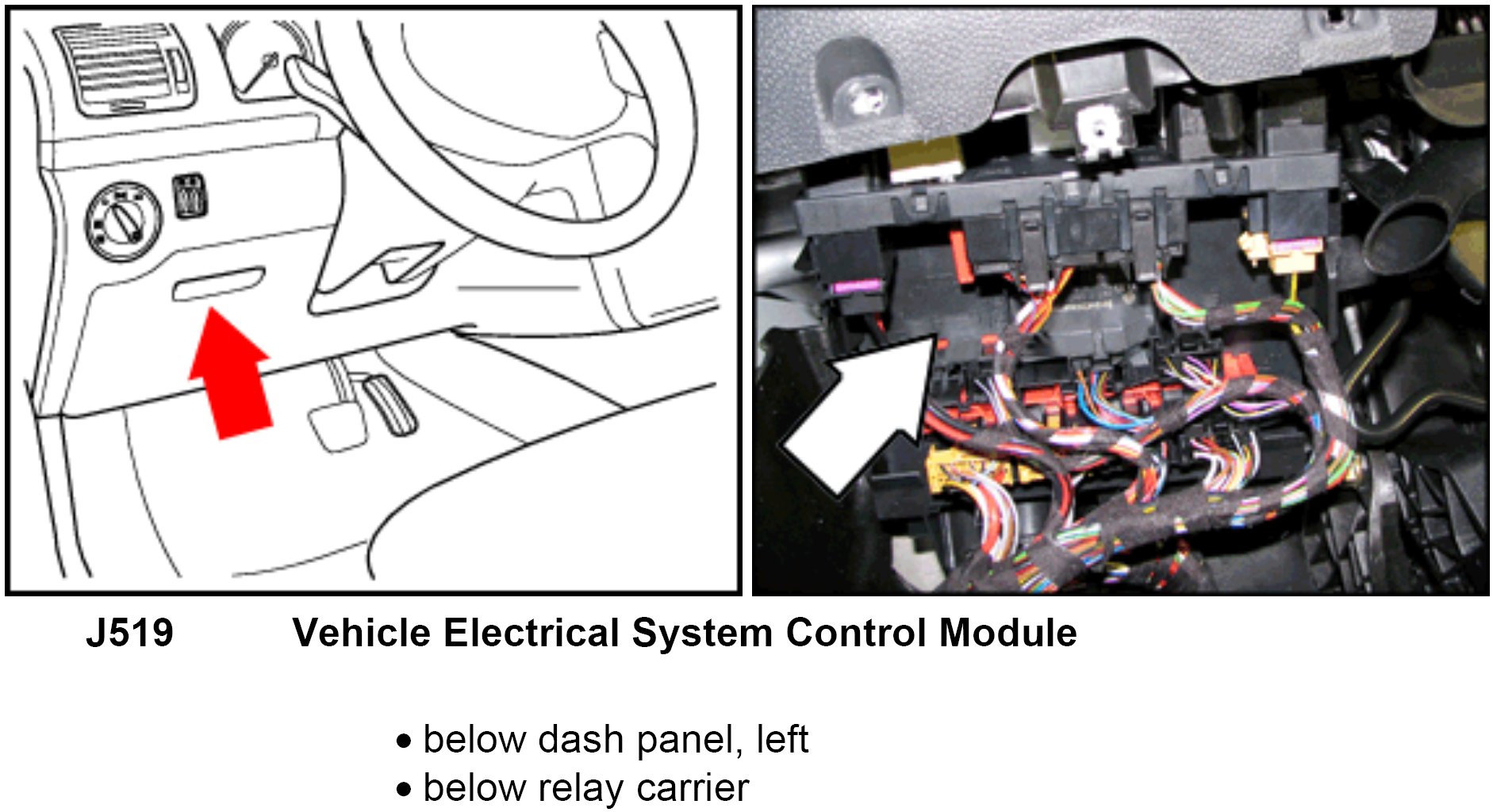 J519 Vehicle Electrical System Control Module

• below dash panel, left
• below relay carrier