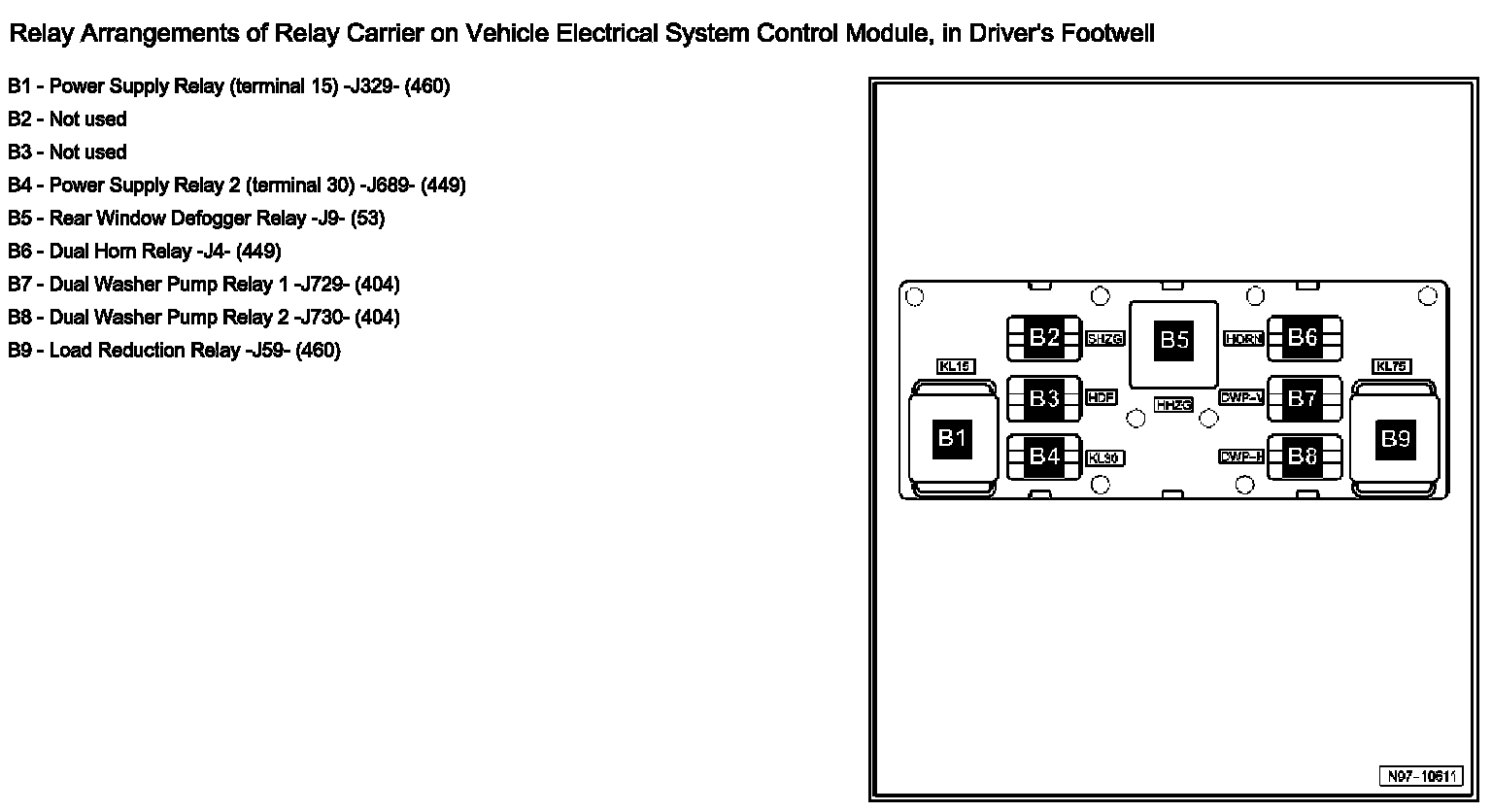 Relay Arrangements of Relay Carrier on Vehicle Electrical System Control Module, in Driver's Footwell

B1 - Power Supply Relay (terminal 15) -J329- (460)
B2 - Not used
B3 - Not used
B4 - Power Supply Relay 2 (terminal 30) -J689- (449)
B5 - Rear Window Defogger Relay -J9- (53)
B6 - Dual Horn Relay -J4- (449)
B7 - Dual Washer Pump Relay 1 -J729- (404)
B8 - Dual Washer Pump Relay 2 -J730- (404)
B9 - Load Reduction Relay -J59- (460)

B2 SHZG B5 HORN B6
KL15 KL75
B3 HDF HHZG DWP-V B7
B1 B9
B4 KL30 DWP-H B8

N97-10611