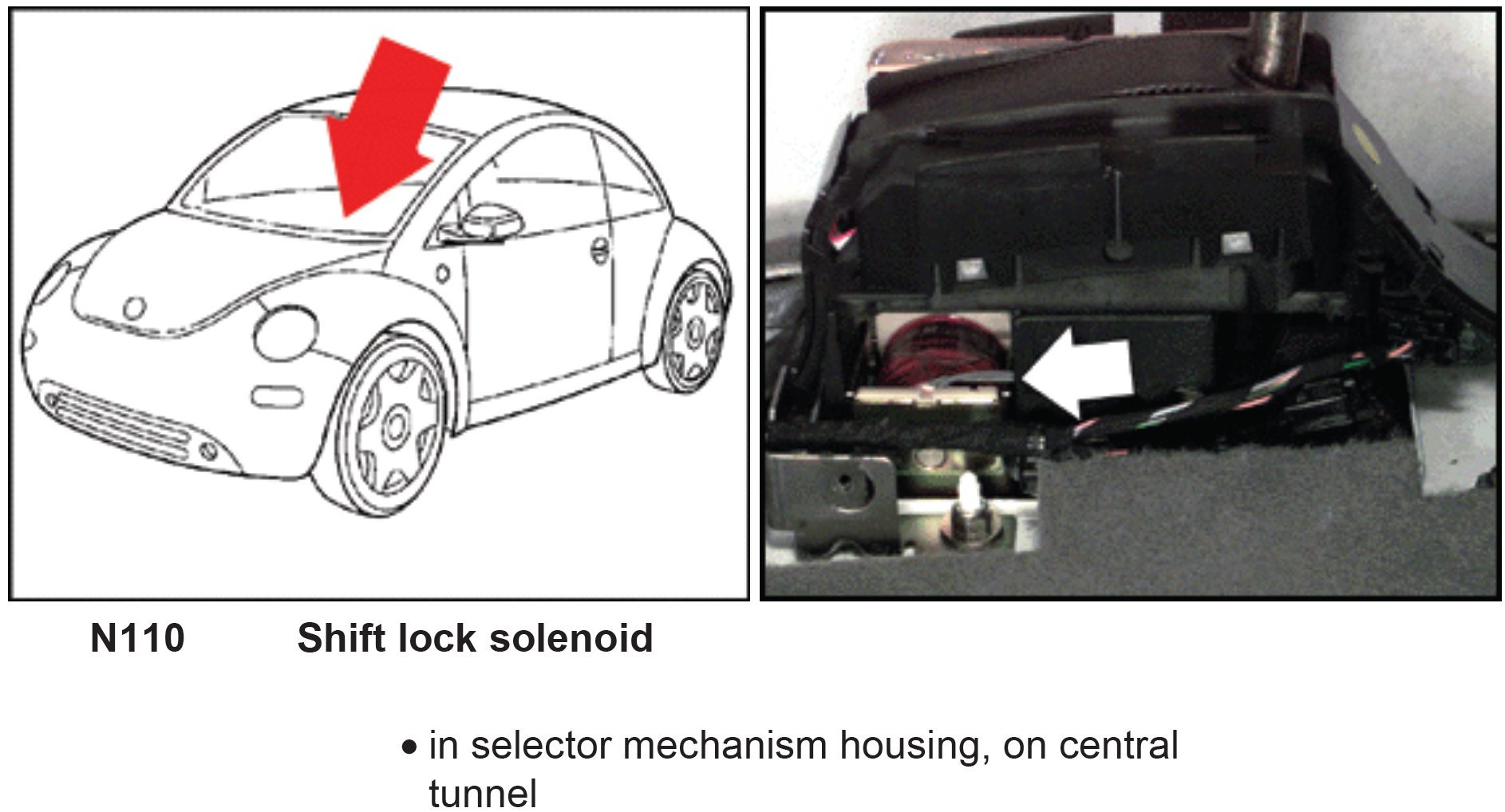 N110 Shift lock solenoid

• in selector mechanism housing, on central tunnel