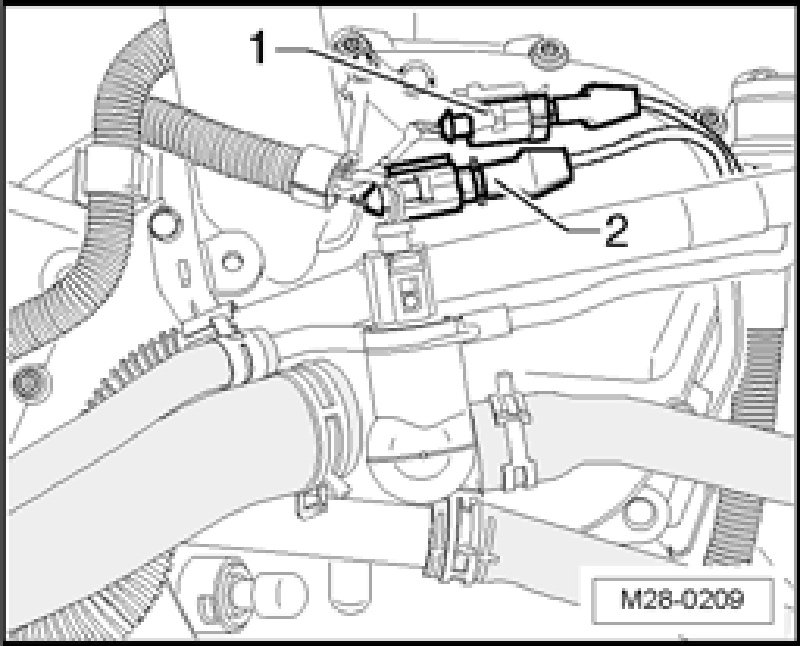 1

2

M28-0209